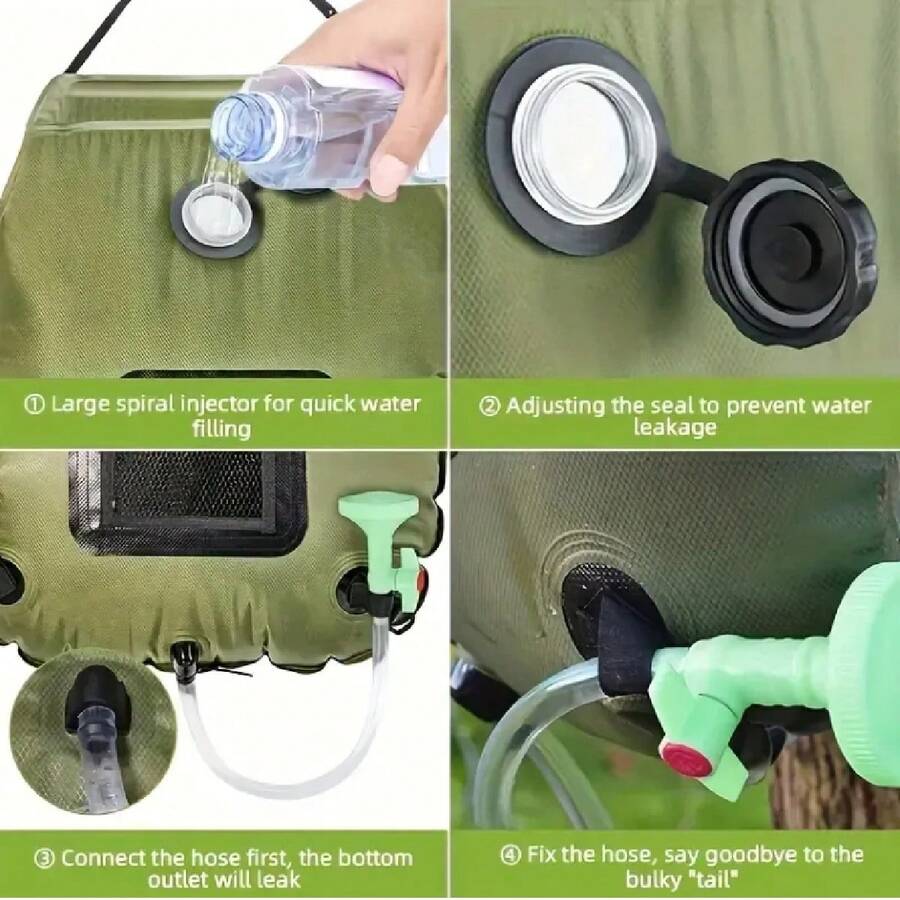 ① Large spiral injector for quick water filling

② Adjusting the seal to prevent water leakage

③ Connect the hose first, the bottom outlet will leak

④ Fix the hose, say goodbye to the bulky "tail"