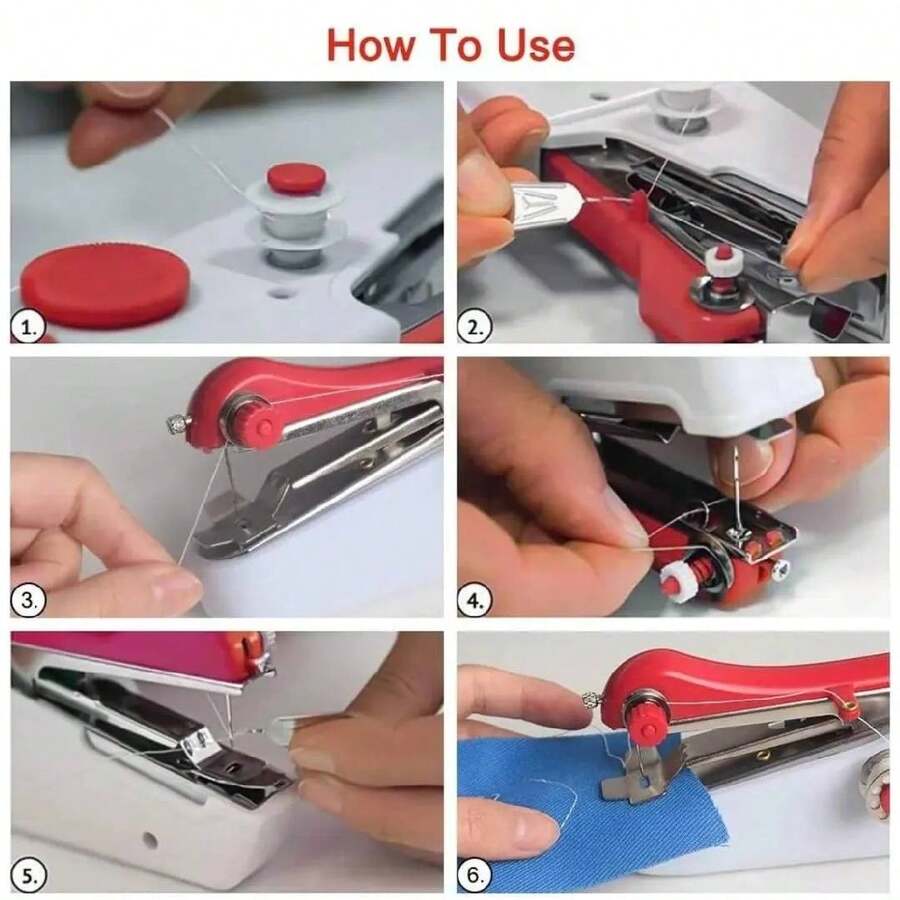 How To Use

1.

2.

3.

4.

5.

6.