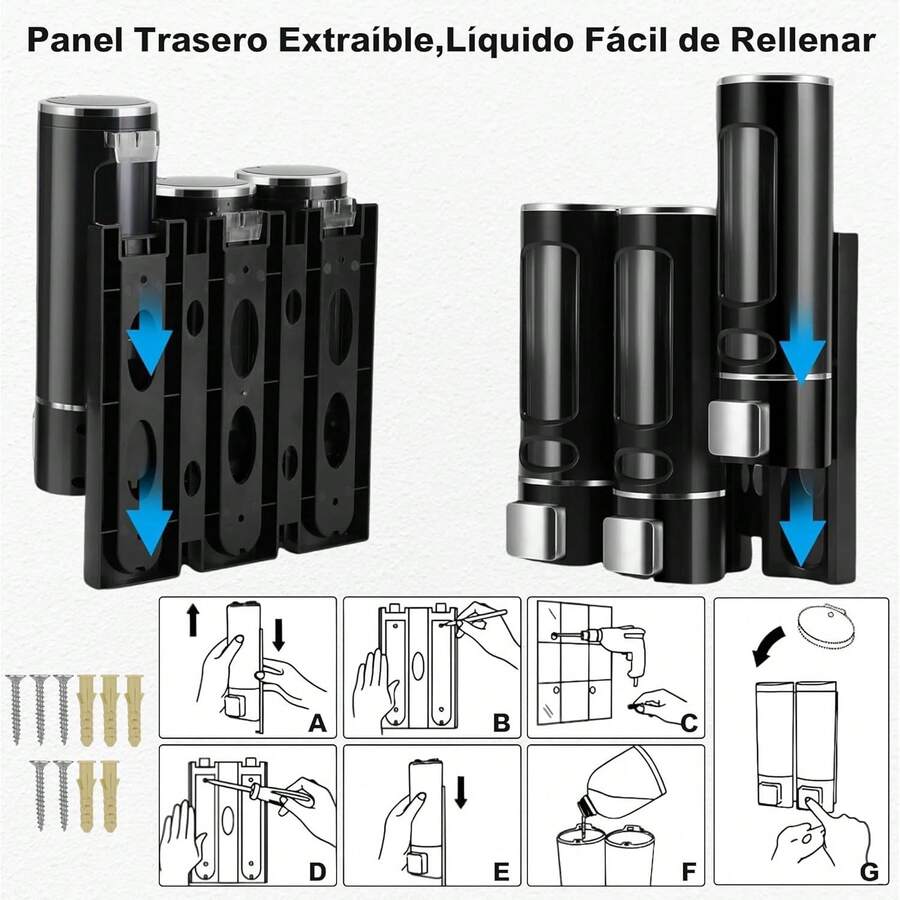 Panel Trasero Extraíble,Líquido Fácil de Rellenar

A
B
C
D
E
F
G