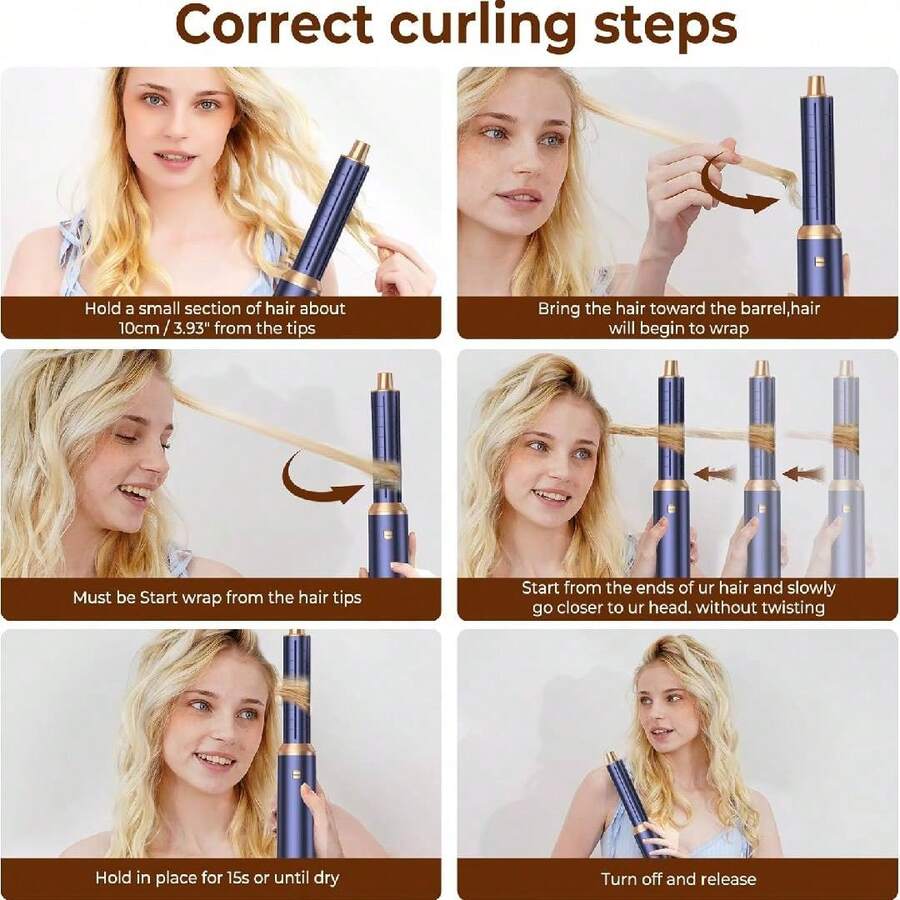 Correct curling steps

Hold a small section of hair about 10cm / 3.93" from the tips

Bring the hair toward the barrel,hair will begin to wrap

Must be Start wrap from the hair tips

Start from the ends of ur hair and slowly go closer to ur head. without twisting

Hold in place for 15s or until dry

Turn off and release