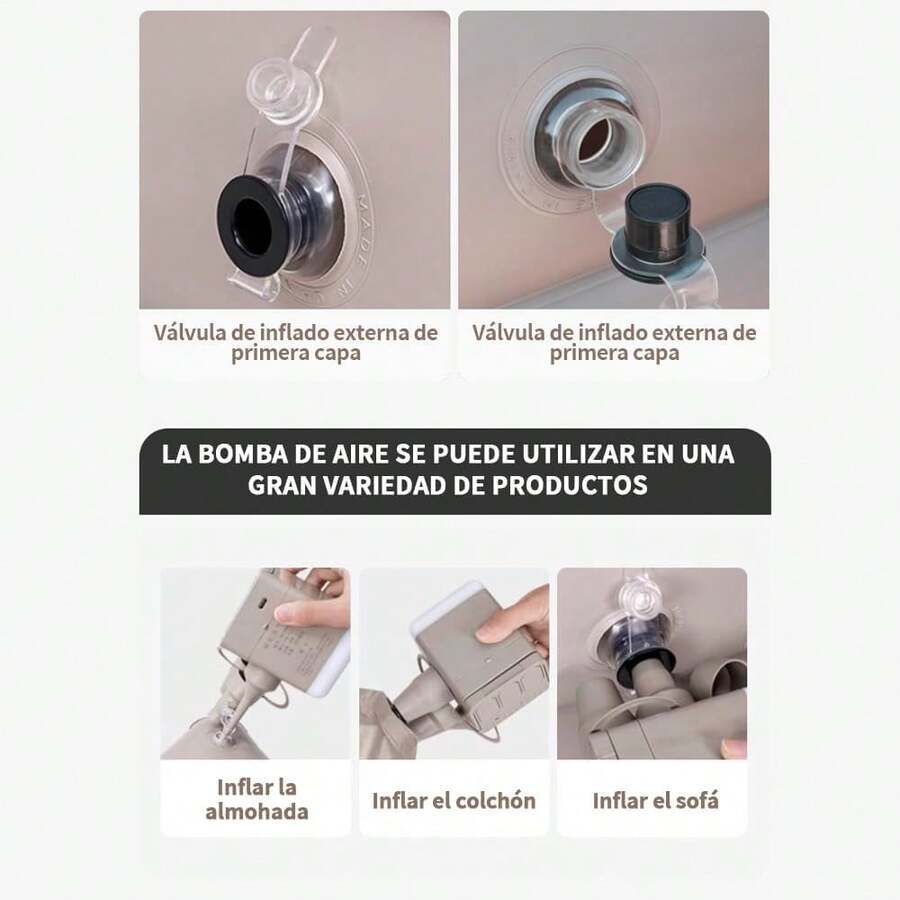 Válvula de inflado externa de primera capa

Válvula de inflado externa de primera capa

LA BOMBA DE AIRE SE PUEDE UTILIZAR EN UNA GRAN VARIEDAD DE PRODUCTOS

Inflar la almohada

Inflar el colchón

Inflar el sofá