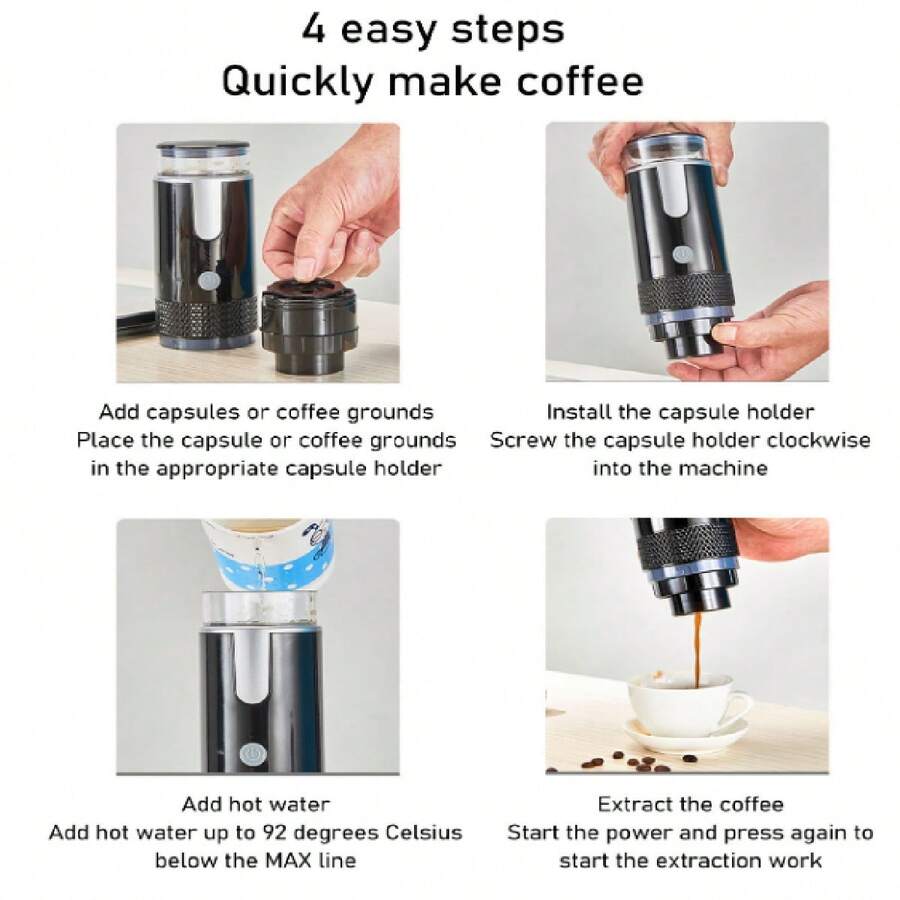 4 easy steps
Quickly make coffee

Add capsules or coffee grounds
Place the capsule or coffee grounds in the appropriate capsule holder

Install the capsule holder
Screw the capsule holder clockwise into the machine

Add hot water
Add hot water up to 92 degrees Celsius below the MAX line

Extract the coffee
Start the power and press again to start the extraction work