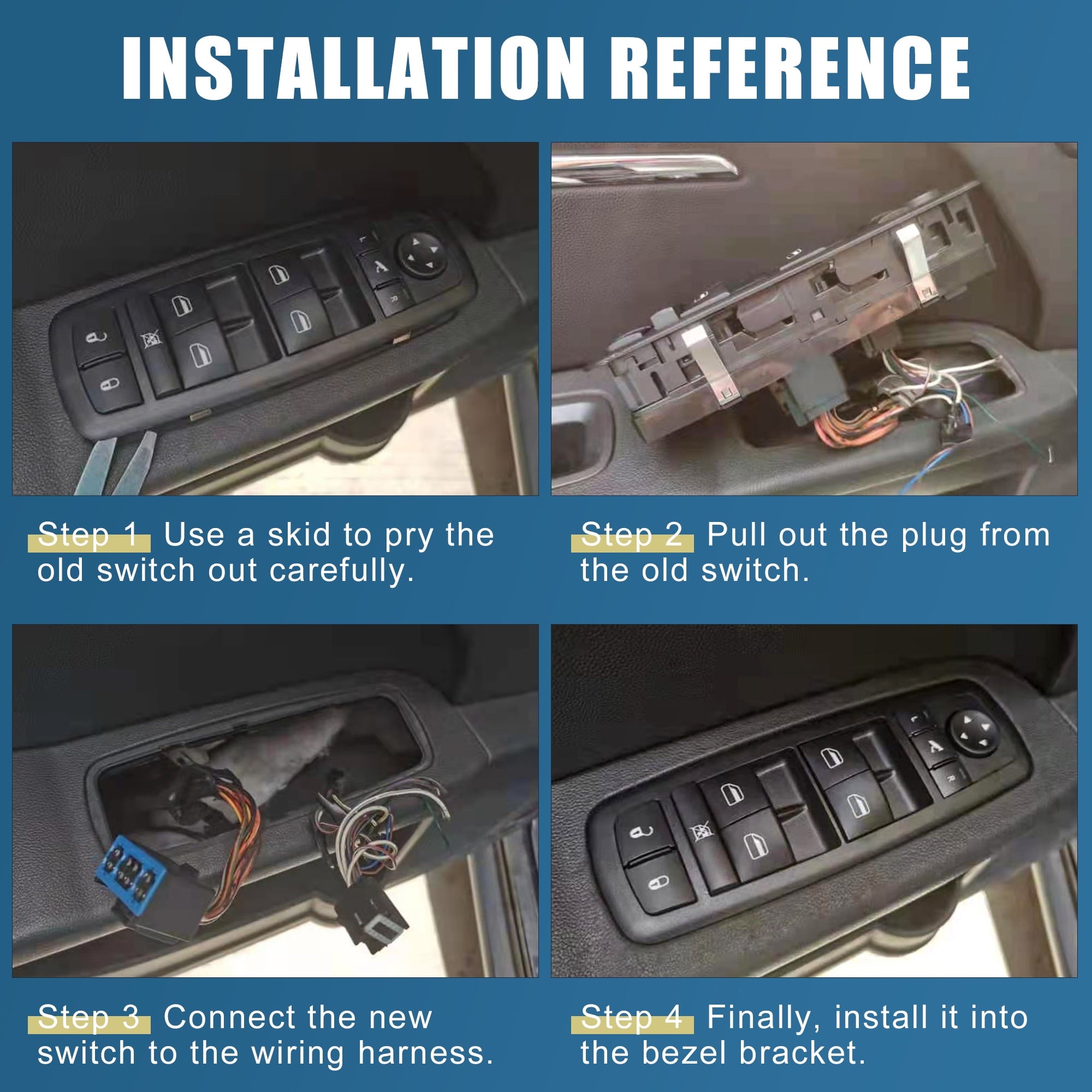 INSTALLATION REFERENCE

Step 1 Use a skid to pry the old switch out carefully.

Step 2 Pull out the plug from the old switch.

Step 3 Connect the new switch to the wiring harness.

Step 4 Finally, install it into the bezel bracket.