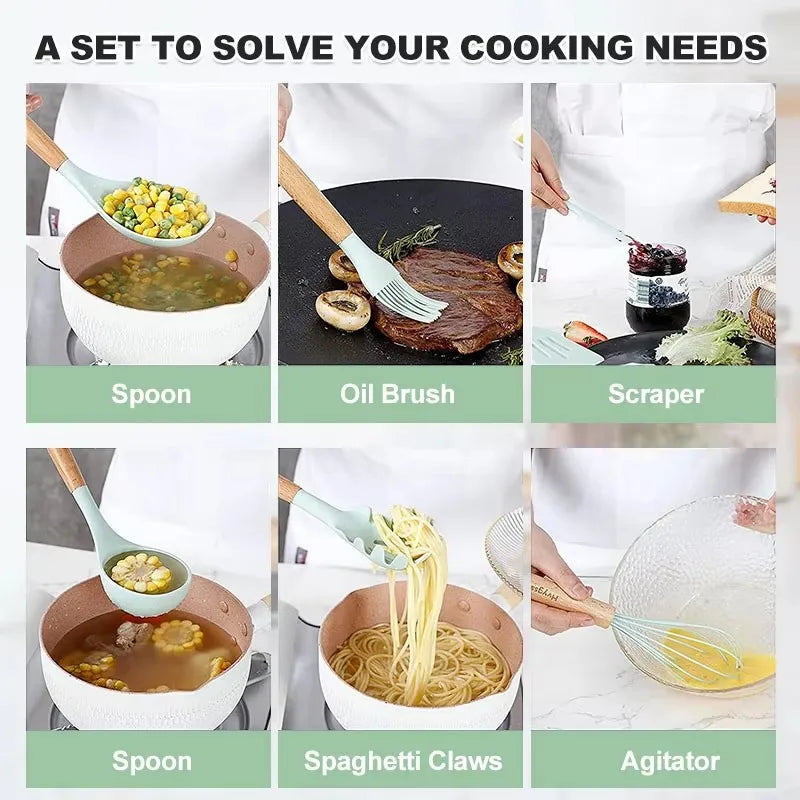 A SET TO SOLVE YOUR COOKING NEEDS

Spoon

Oil Brush

Scraper

Spoon

Spaghetti Claws

Agitator