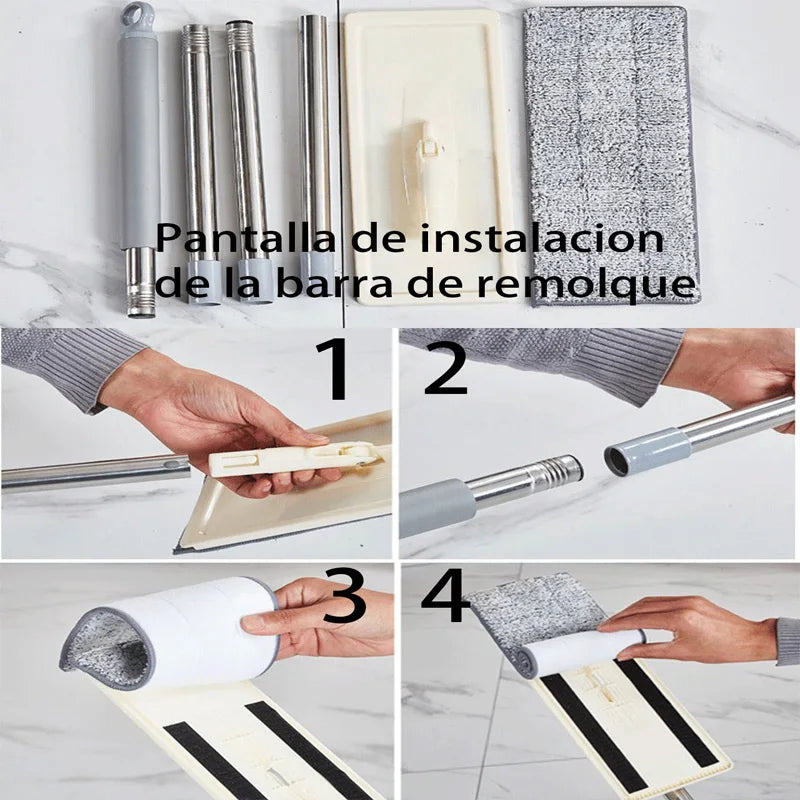 Pantalla de instalacion de la barra de remolque

1

2

3

4