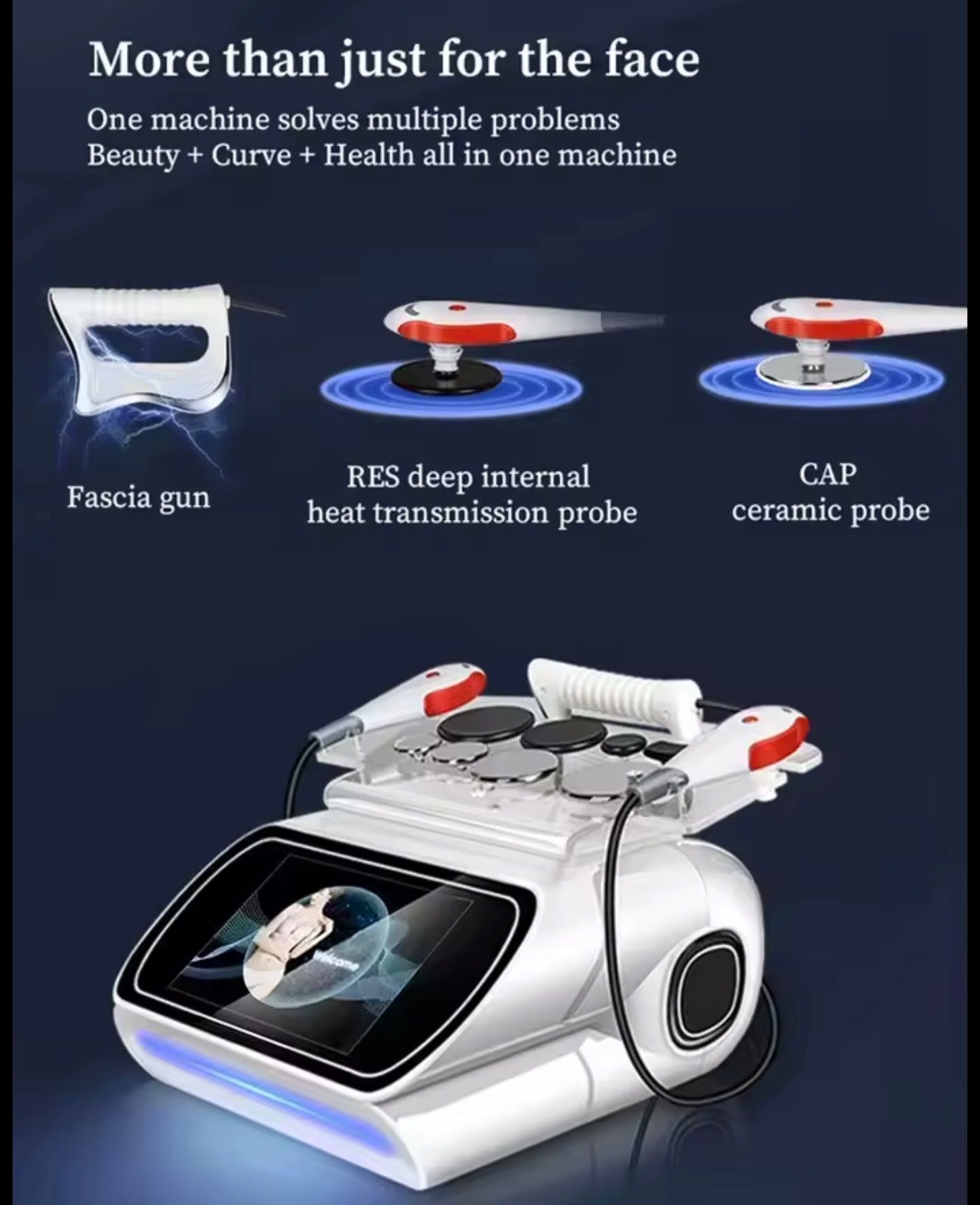 More than just for the face

One machine solves multiple problems
Beauty + Curve + Health all in one machine

Fascia gun

RES deep internal heat transmission probe

CAP ceramic probe

Welcome