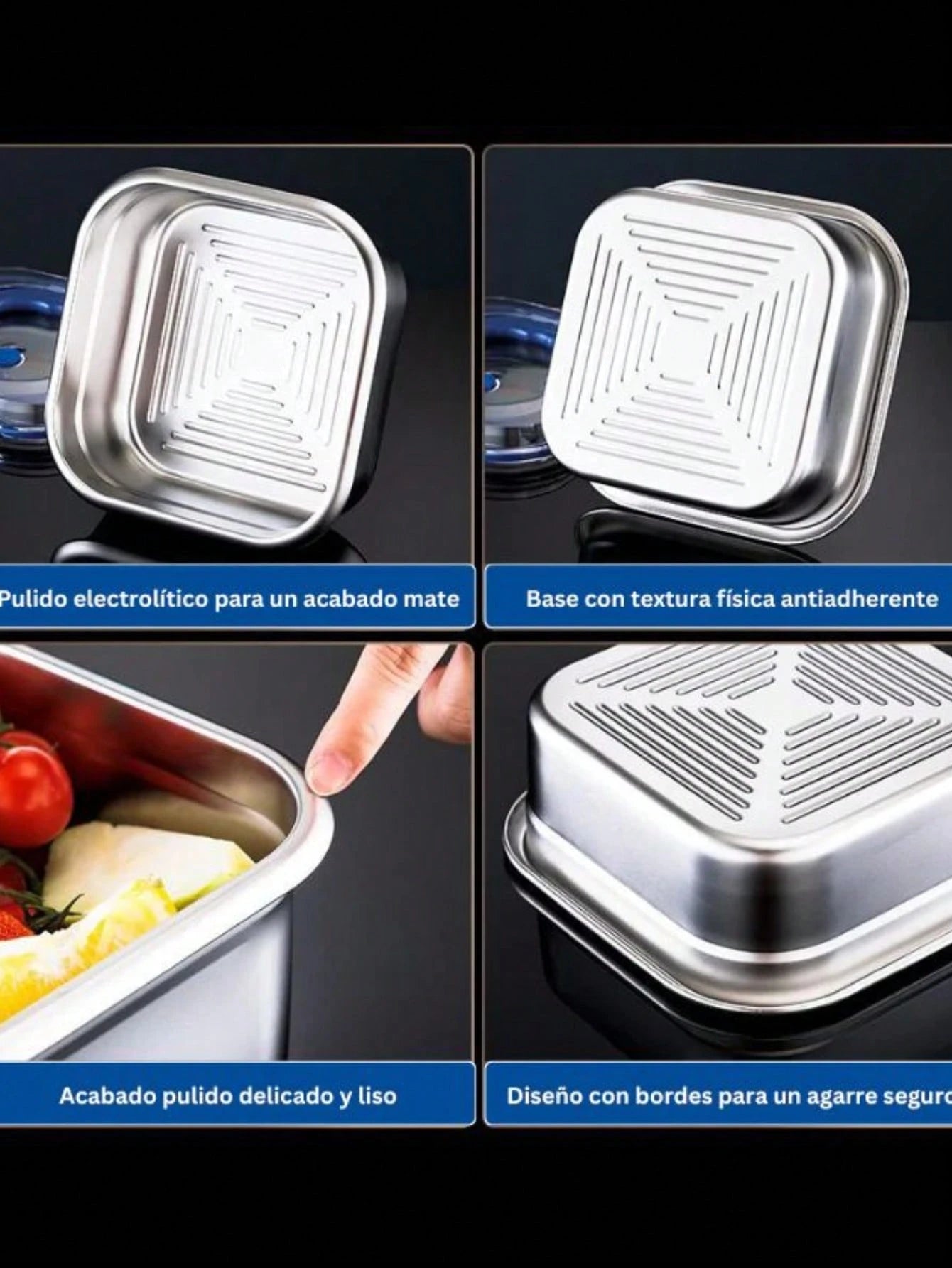 Pulido electrolítico para un acabado mate

Base con textura física antiadherente

Acabado pulido delicado y liso

Diseño con bordes para un agarre seguro