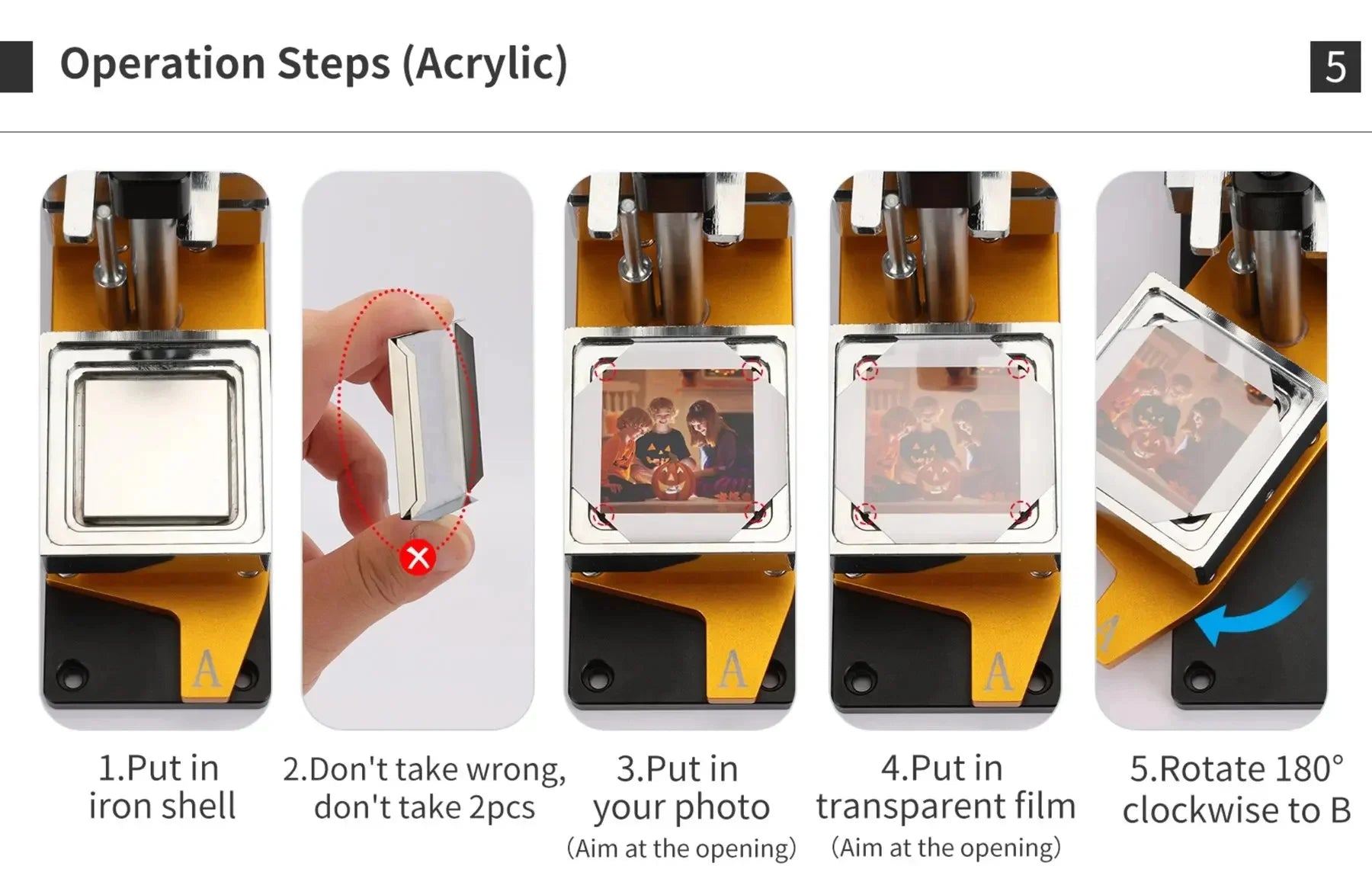 Operation Steps (Acrylic)

5

A

A

A

A

1.Put in iron shell

2.Don't take wrong, don't take 2pcs

3.Put in your photo
(Aim at the opening)

4.Put in transparent film
(Aim at the opening)

5.Rotate 180° clockwise to B