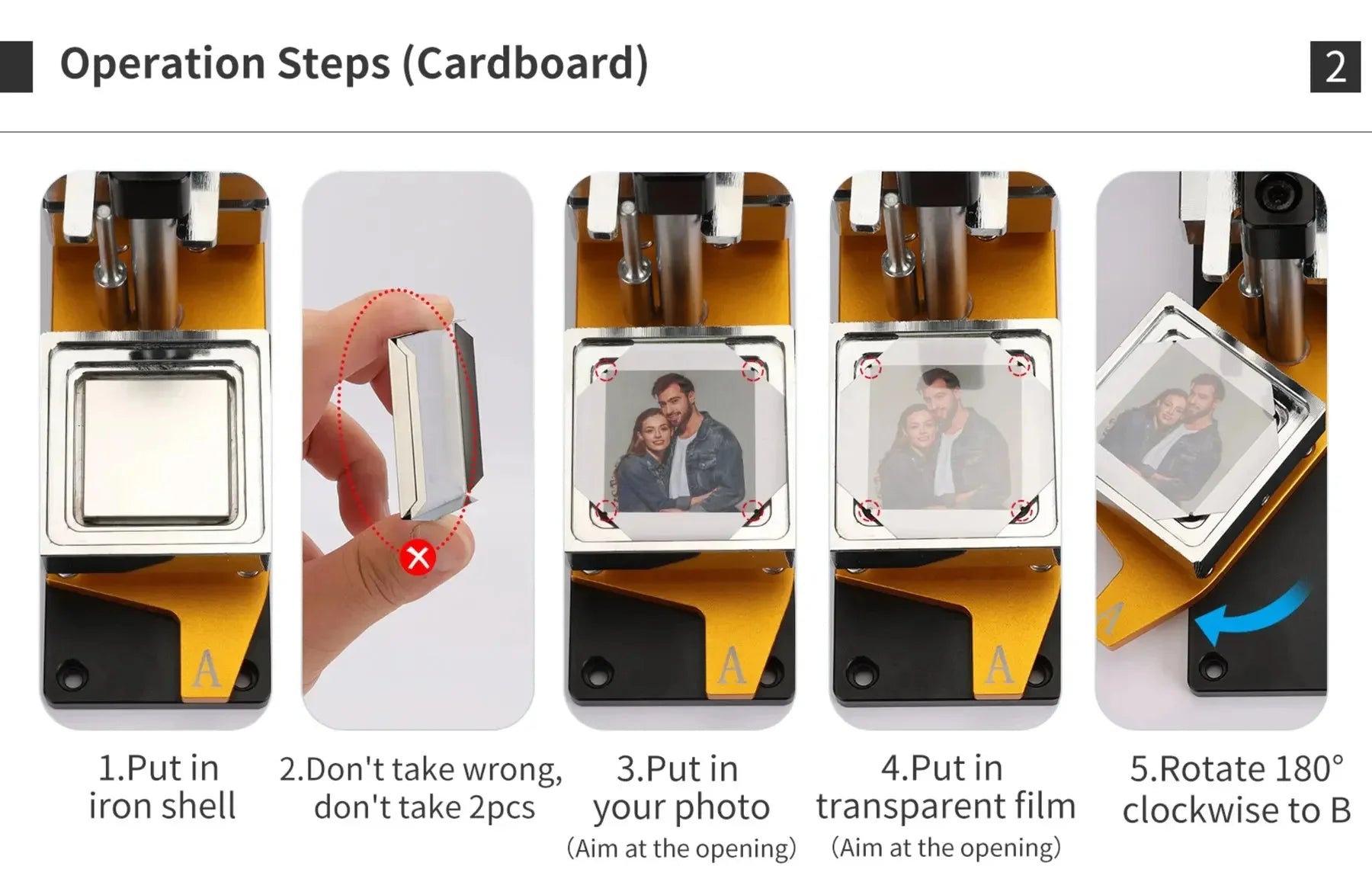 Operation Steps (Cardboard)

2

A

A

A

A

1.Put in iron shell

2.Don't take wrong, don't take 2pcs

3.Put in your photo
(Aim at the opening)

4.Put in transparent film
(Aim at the opening)

5.Rotate 180° clockwise to B