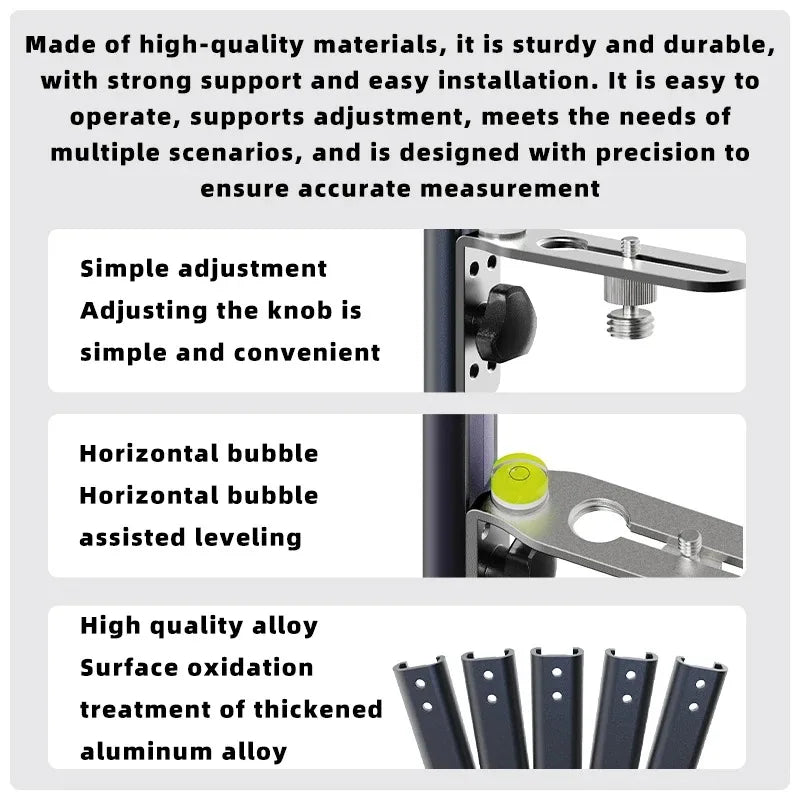 Made of high-quality materials, it is sturdy and durable, with strong support and easy installation. It is easy to operate, supports adjustment, meets the needs of multiple scenarios, and is designed with precision to ensure accurate measurement

Simple adjustment
Adjusting the knob is simple and convenient

Horizontal bubble
Horizontal bubble assisted leveling

High quality alloy
Surface oxidation treatment of thickened aluminum alloy