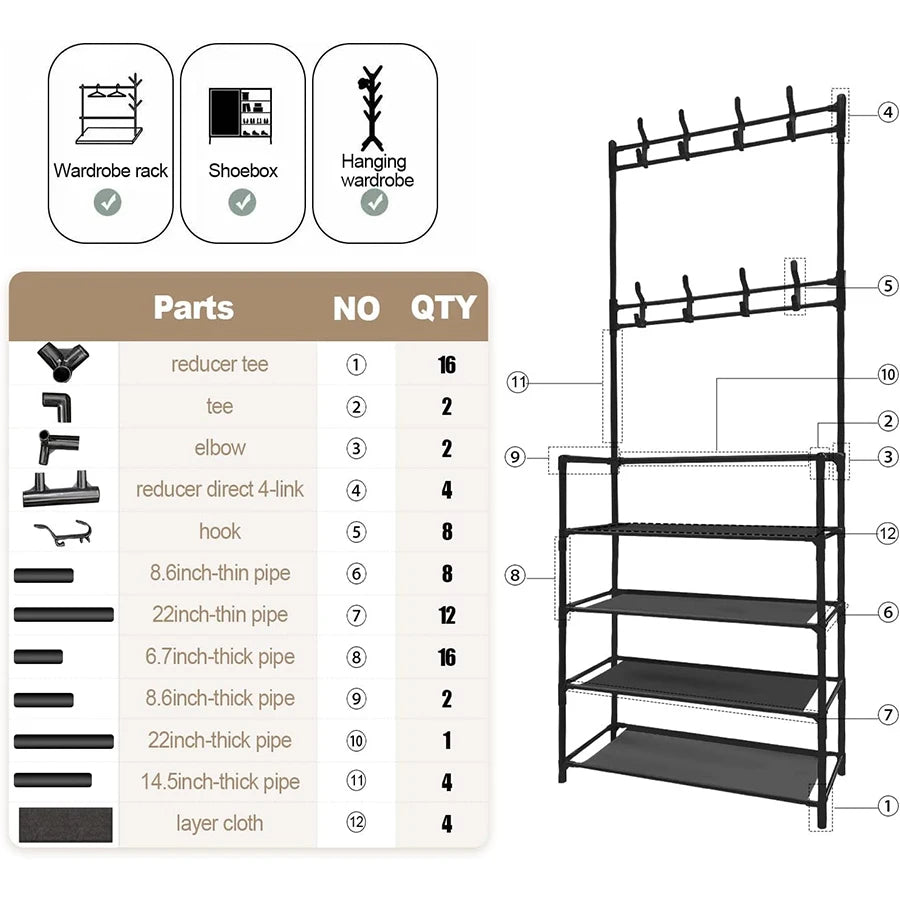 Wardrobe rack

Shoebox

Hanging wardrobe

|  | Parts | NO | QTY |
|---|---|---|---|
|  | reducer tee | ① | 16 |
|  | tee | ② | 2 |
|  | elbow | ③ | 2 |
|  | reducer direct 4-link | ④ | 4 |
|  | hook | ⑤ | 8 |
|  | 8.6inch-thin pipe | ⑥ | 8 |
|  | 22inch-thin pipe | ⑦ | 12 |
|  | 6.7inch-thick pipe | ⑧ | 16 |
|  | 8.6inch-thick pipe | ⑨ | 2 |
|  | 22inch-thick pipe | ⑩ | 1 |
|  | 14.5inch-thick pipe | ⑪ | 4 |
|  | layer cloth | ⑫ | 4 |

④
⑤
⑪
⑩
②
⑨
③
⑫
⑧
⑥
⑦
①