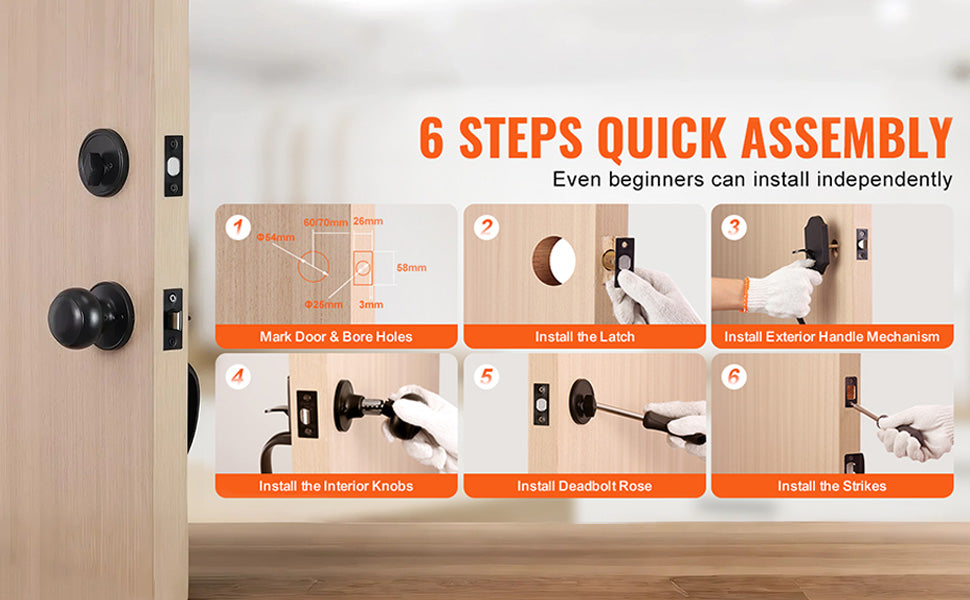 6 STEPS QUICK ASSEMBLY

Even beginners can install independently

1
Φ54mm
60/70mm
26mm
58mm
Φ25mm
3mm
Mark Door & Bore Holes

2
Install the Latch

3
Install Exterior Handle Mechanism

4
Install the Interior Knobs

5
Install Deadbolt Rose

6
Install the Strikes