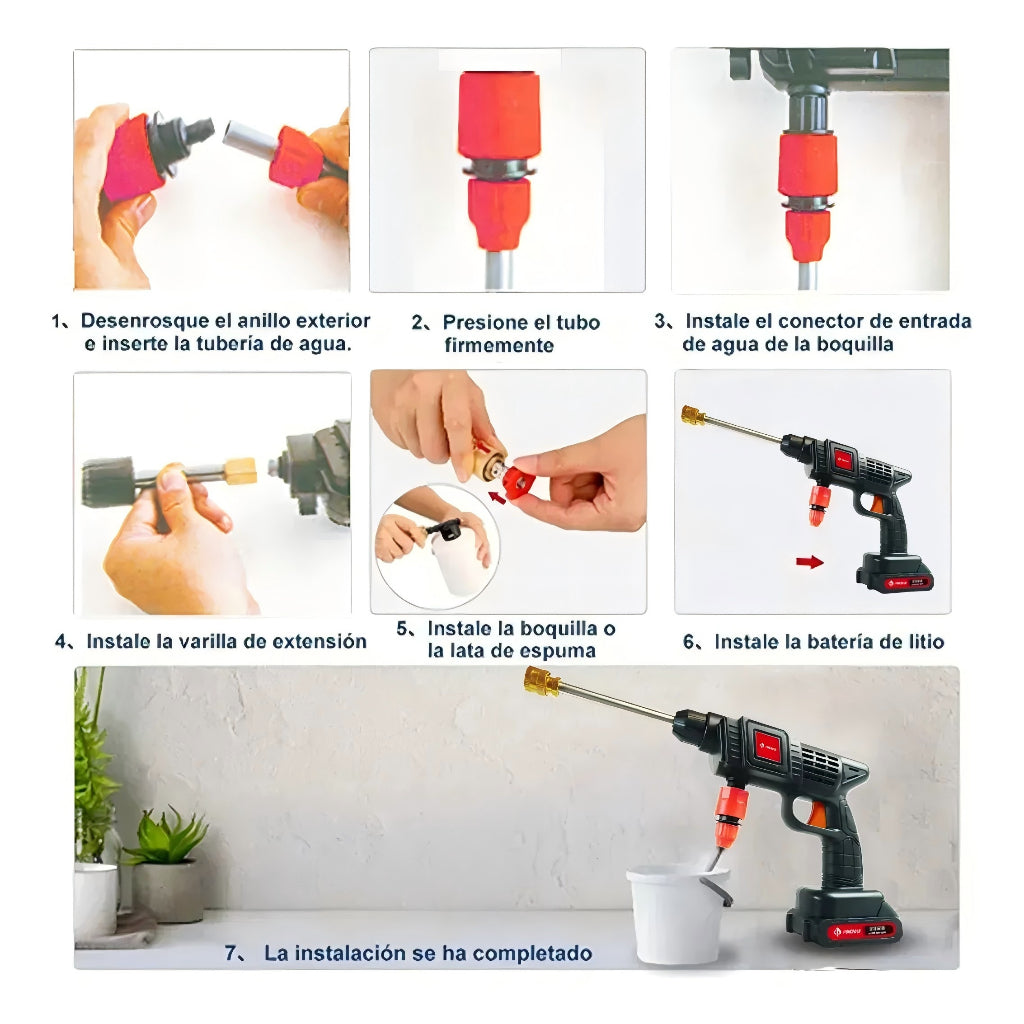 1、Desenrosque el anillo exterior e inserte la tubería de agua.

2、Presione el tubo firmemente

3、Instale el conector de entrada de agua de la boquilla

4、Instale la varilla de extensión

5、Instale la boquilla o la lata de espuma

6、Instale la batería de litio

7、 La instalación se ha completado