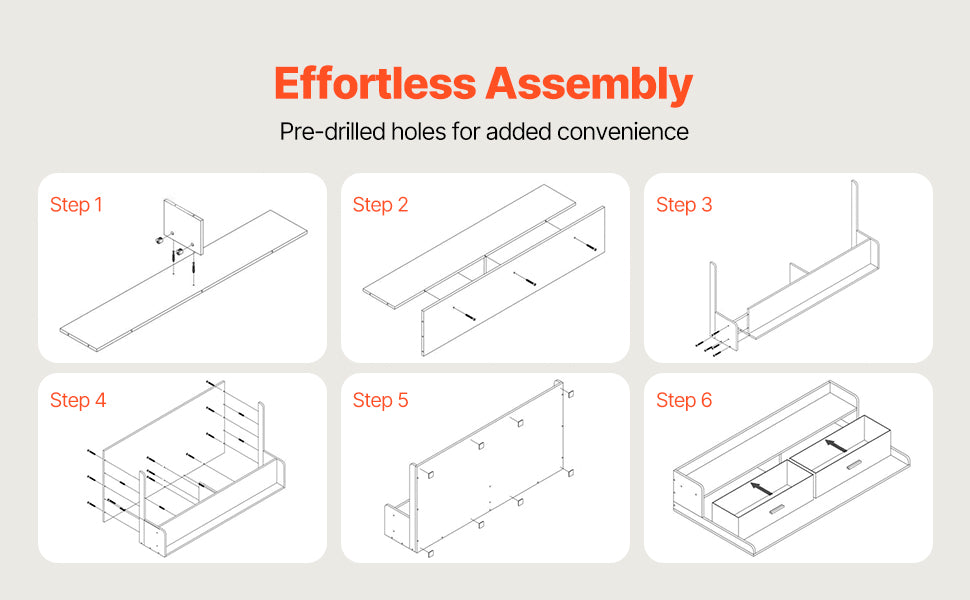 Effortless Assembly

Pre-drilled holes for added convenience

Step 1

Step 2

Step 3

Step 4

Step 5

Step 6